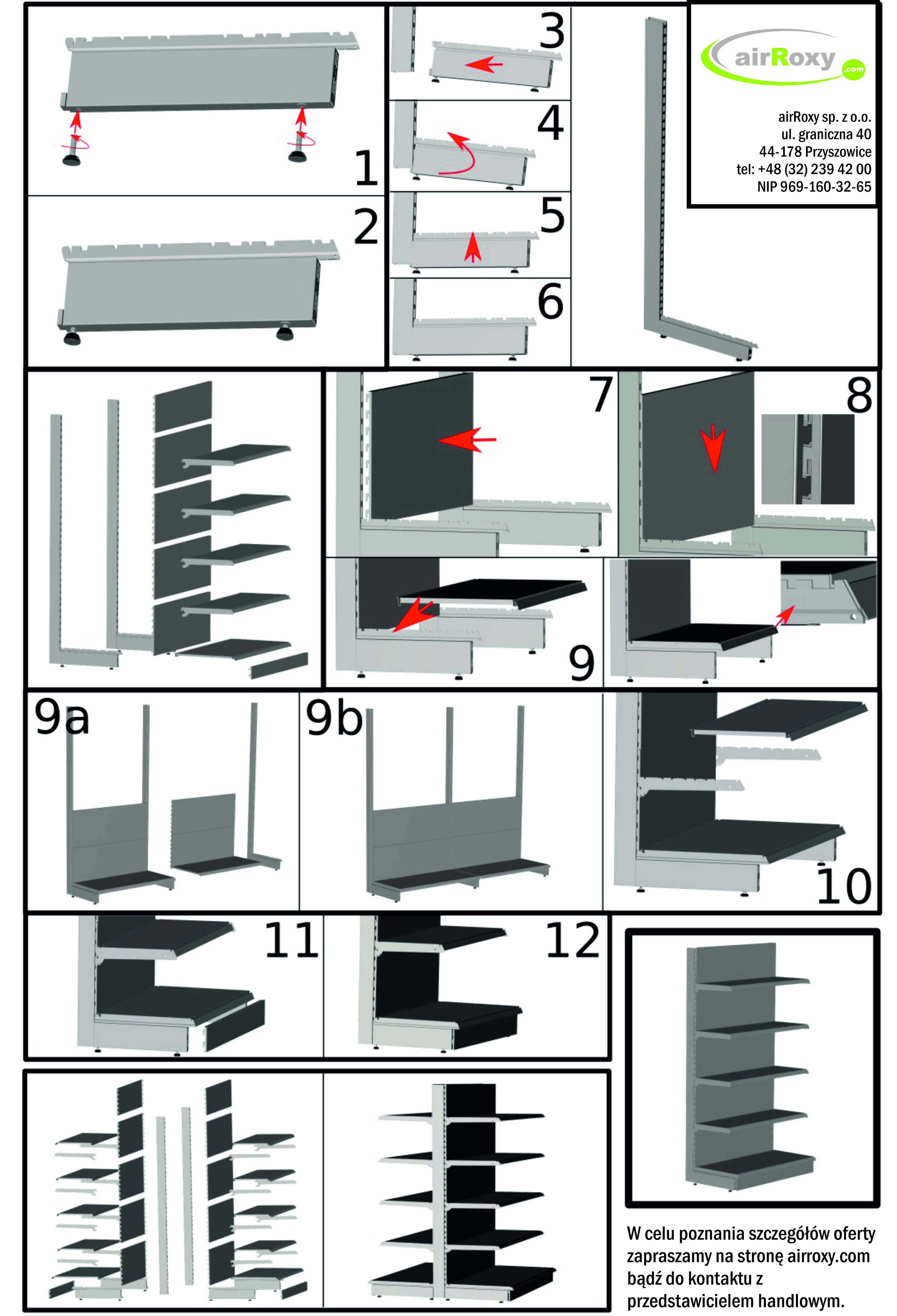 1

2

3

4

5

6

airRoxy .com

airRoxy sp. z o.o.
ul. graniczna 40
44-178 Przyszowice
tel: +48 (32) 239 42 00
NIP 969-160-32-65

7

8

9

9a

9b

10

11

12

W celu poznania szczegółów oferty zapraszamy na stronę airroxy.com bądź do kontaktu z przedstawicielem handlowym.